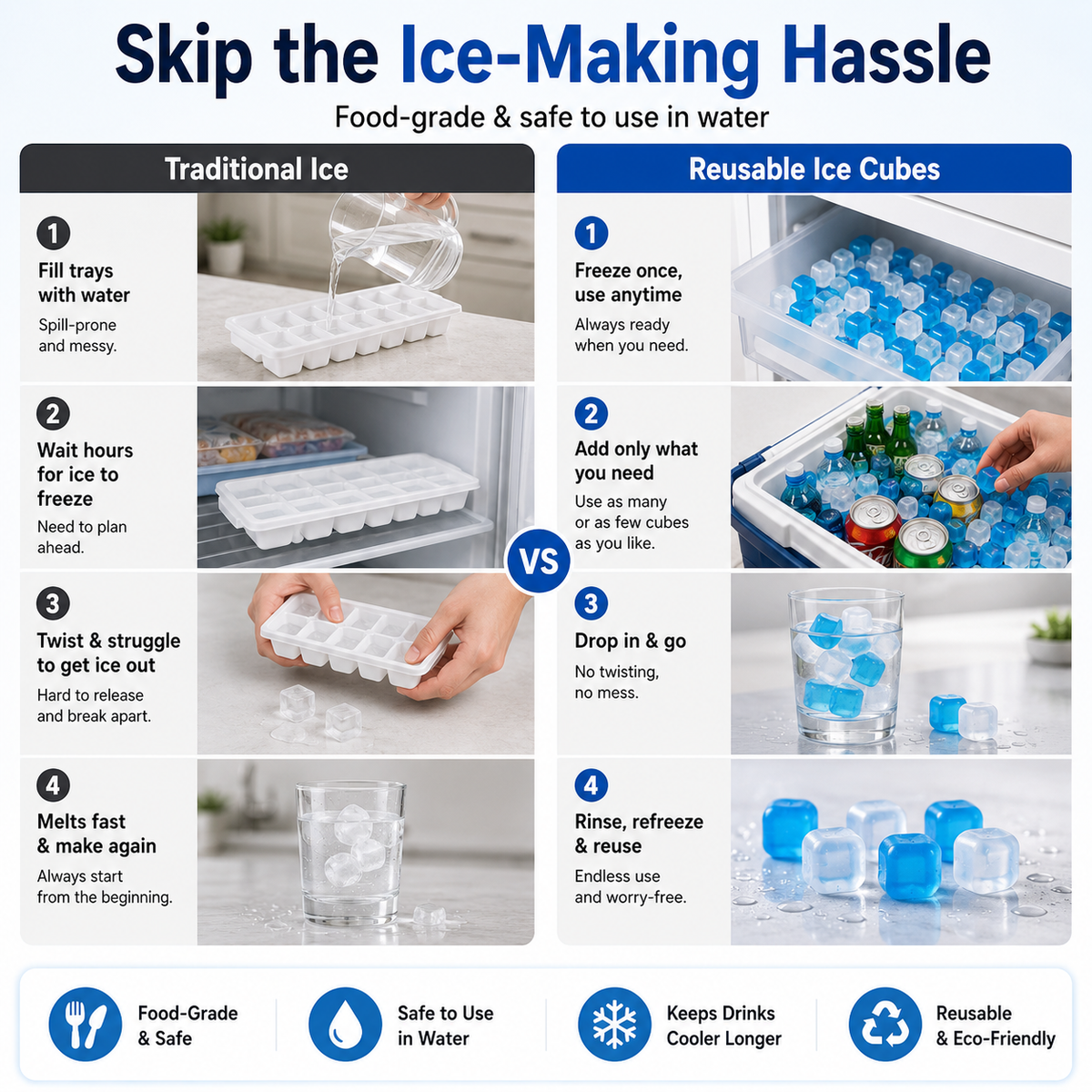 Skip the Ice-Making Hassle

Food-grade & safe to use in water

Traditional Ice

1

Fill trays with water

Spill-prone and messy.

2

Wait hours for ice to freeze

Need to plan ahead.

3

Twist & struggle to get ice out

Hard to release and break apart.

4

Melts fast & make again

Always start from the beginning.

VS

Reusable Ice Cubes

1

Freeze once, use anytime

Always ready when you need.

2

Add only what you need

Use as many or as few cubes as you like.

3

Drop in & go

No twisting, no mess.

4

Rinse, refreeze & reuse

Endless use and worry-free.

Food-Grade & Safe

Safe to Use in Water

Keeps Drinks Cooler Longer

Reusable & Eco-Friendly